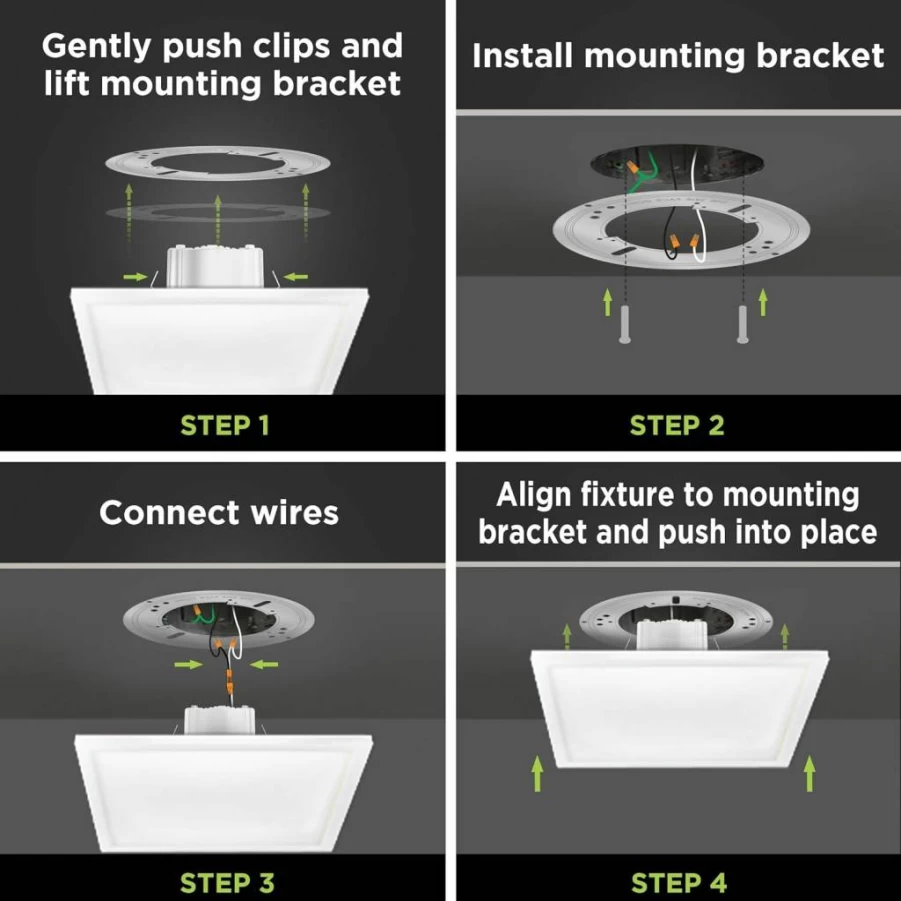 Gently push clips and lift mounting bracket

STEP 1

Install mounting bracket

STEP 2

Connect wires

STEP 3

Align fixture to mounting bracket and push into place

STEP 4